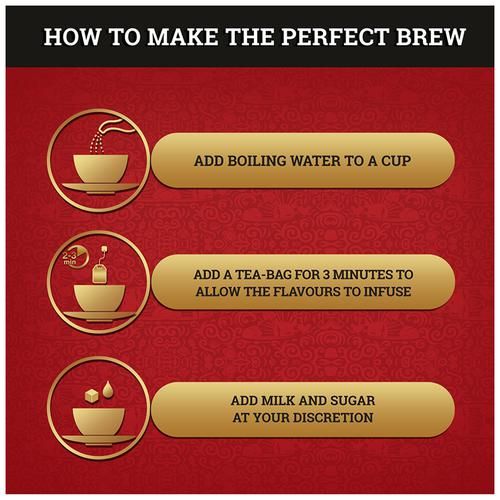 HOW TO MAKE THE PERFECT BREW

ADD BOILING WATER TO A CUP

2-3 min

ADD A TEA-BAG FOR 3 MINUTES TO ALLOW THE FLAVOURS TO INFUSE

ADD MILK AND SUGAR AT YOUR DISCRETION